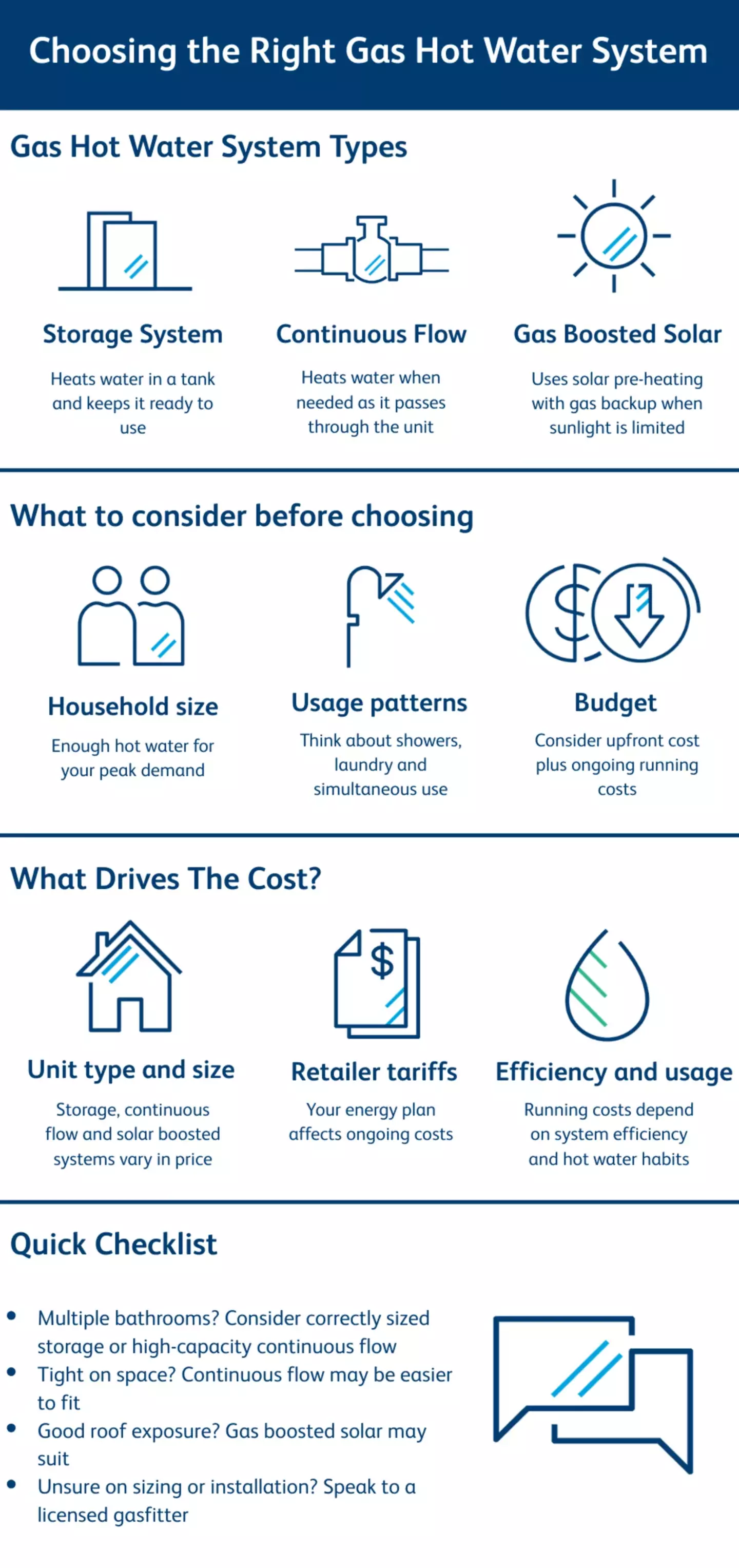 Choosing the Right Gas Hot Water System

Gas Hot Water System Types

Storage System
Heats water in a tank and keeps it ready to use

Continuous Flow
Heats water when needed as it passes through the unit

Gas Boosted Solar
Uses solar pre-heating with gas backup when sunlight is limited

What to consider before choosing

Household size
Enough hot water for your peak demand

Usage patterns
Think about showers, laundry and simultaneous use

Budget
Consider upfront cost plus ongoing running costs

What Drives The Cost?

Unit type and size
Storage, continuous flow and solar boosted systems vary in price

Retailer tariffs
Your energy plan affects ongoing costs

Efficiency and usage
Running costs depend on system efficiency and hot water habits

Quick Checklist

• Multiple bathrooms? Consider correctly sized storage or high-capacity continuous flow
• Tight on space? Continuous flow may be easier to fit
• Good roof exposure? Gas boosted solar may suit
• Unsure on sizing or installation? Speak to a licensed gasfitter